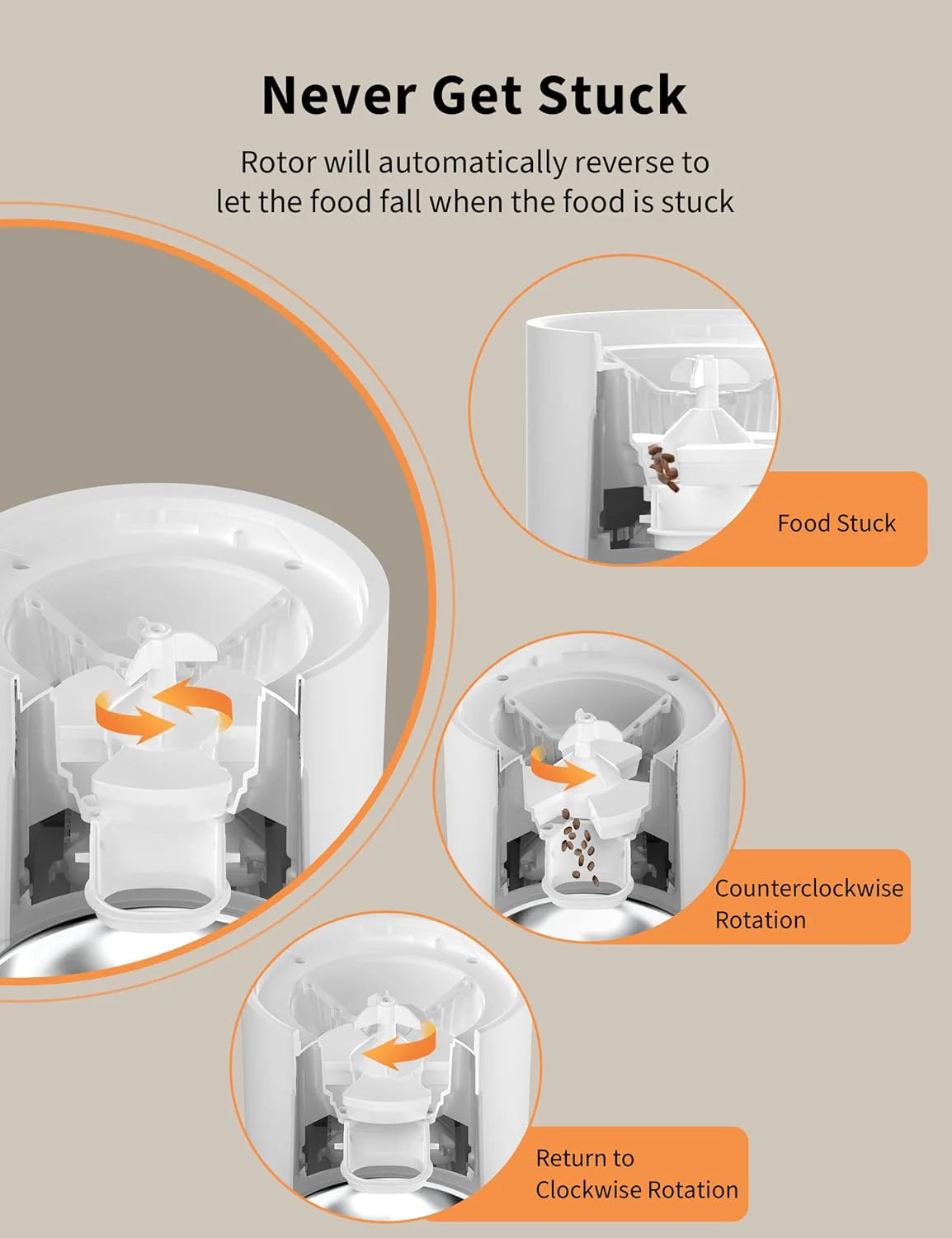 Never Get Stuck

Rotor will automatically reverse to let the food fall when the food is stuck

Food Stuck

Counterclockwise Rotation

Return to Clockwise Rotation