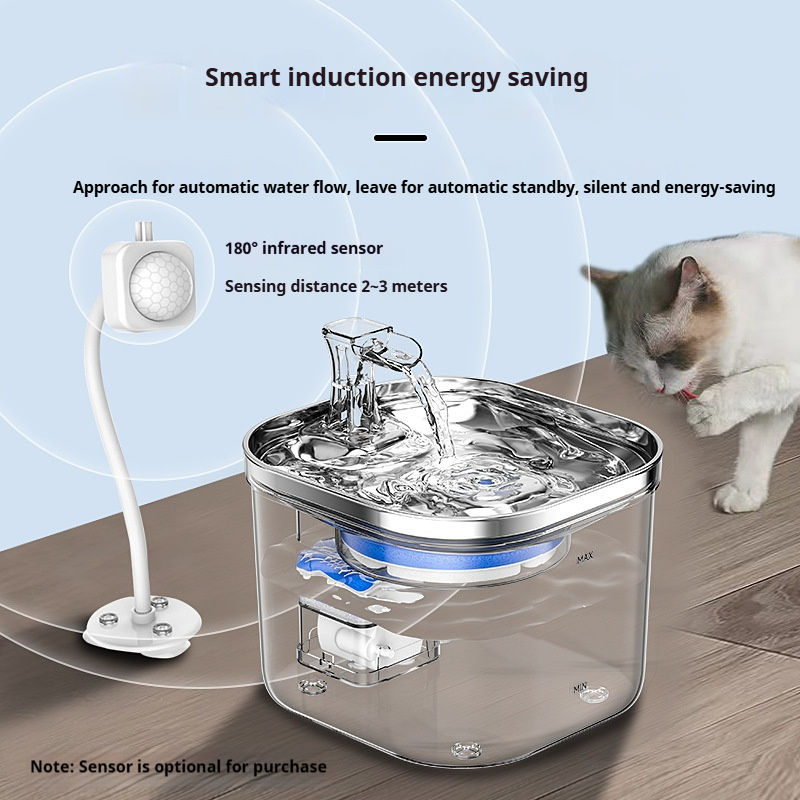 Smart induction energy saving

Approach for automatic water flow, leave for automatic standby, silent and energy-saving

180° infrared sensor

Sensing distance 2~3 meters

MAX

MIN

Note: Sensor is optional for purchase