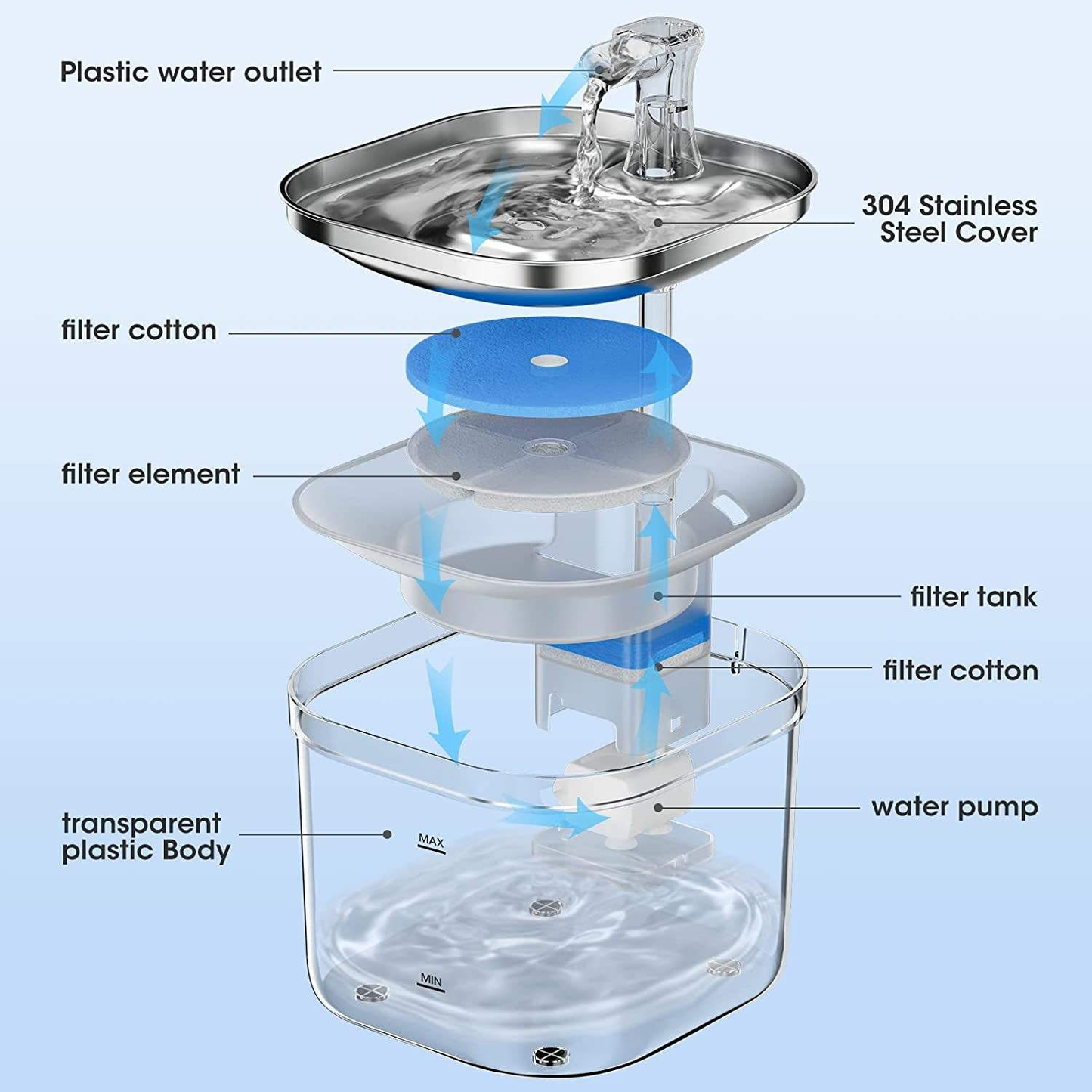 Plastic water outlet

304 Stainless Steel Cover

filter cotton

filter element

filter tank

filter cotton

water pump

transparent plastic Body

MAX

MIN