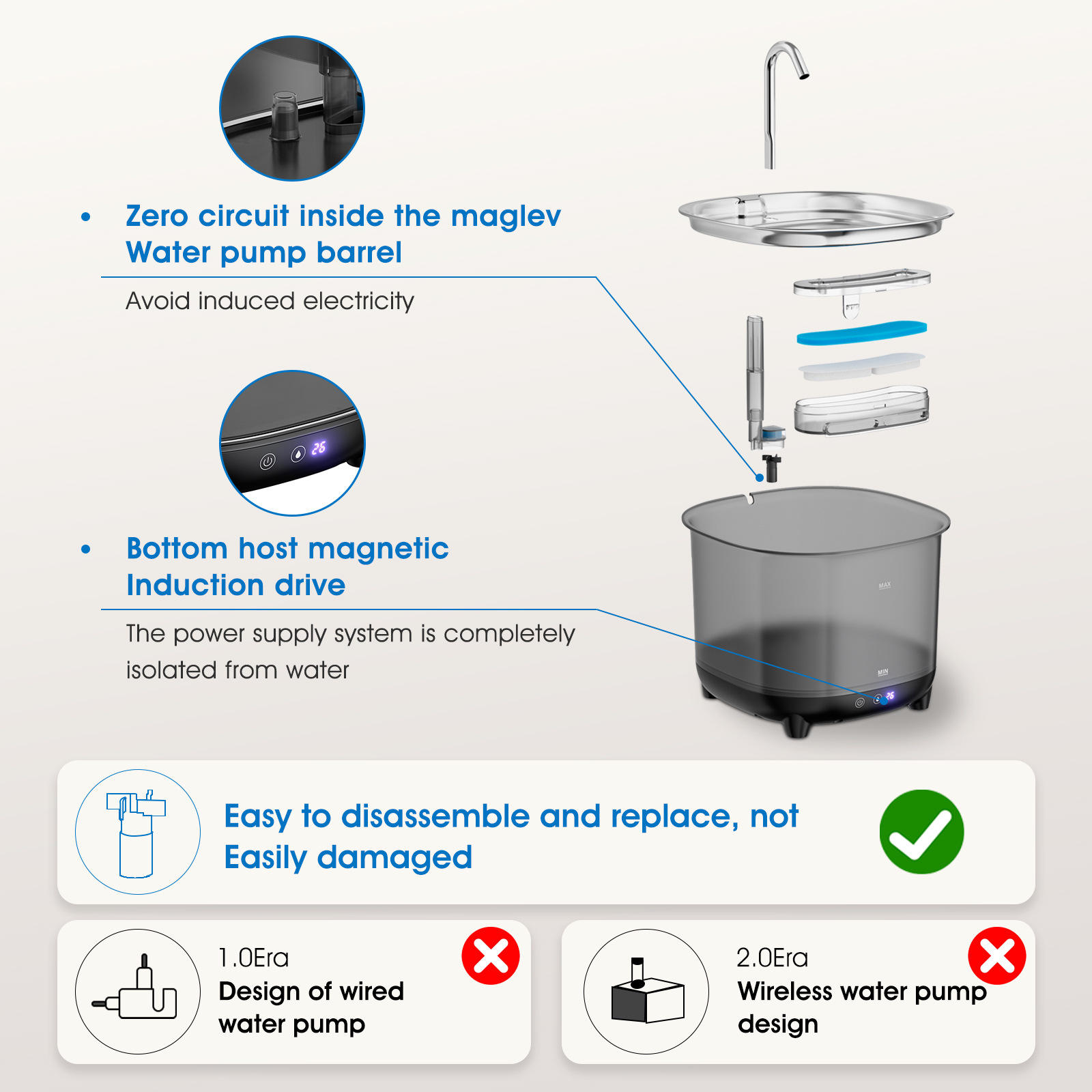 • Zero circuit inside the maglev Water pump barrel

Avoid induced electricity

26

• Bottom host magnetic Induction drive

The power supply system is completely isolated from water

MAX

MIN

26

Easy to disassemble and replace, not Easily damaged

1.0Era
Design of wired water pump

2.0Era
Wireless water pump design