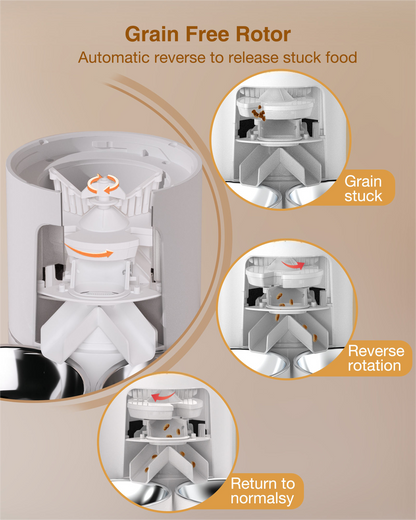 Grain Free Rotor
Automatic reverse to release stuck food

Grain stuck

Reverse rotation

Return to normalsy