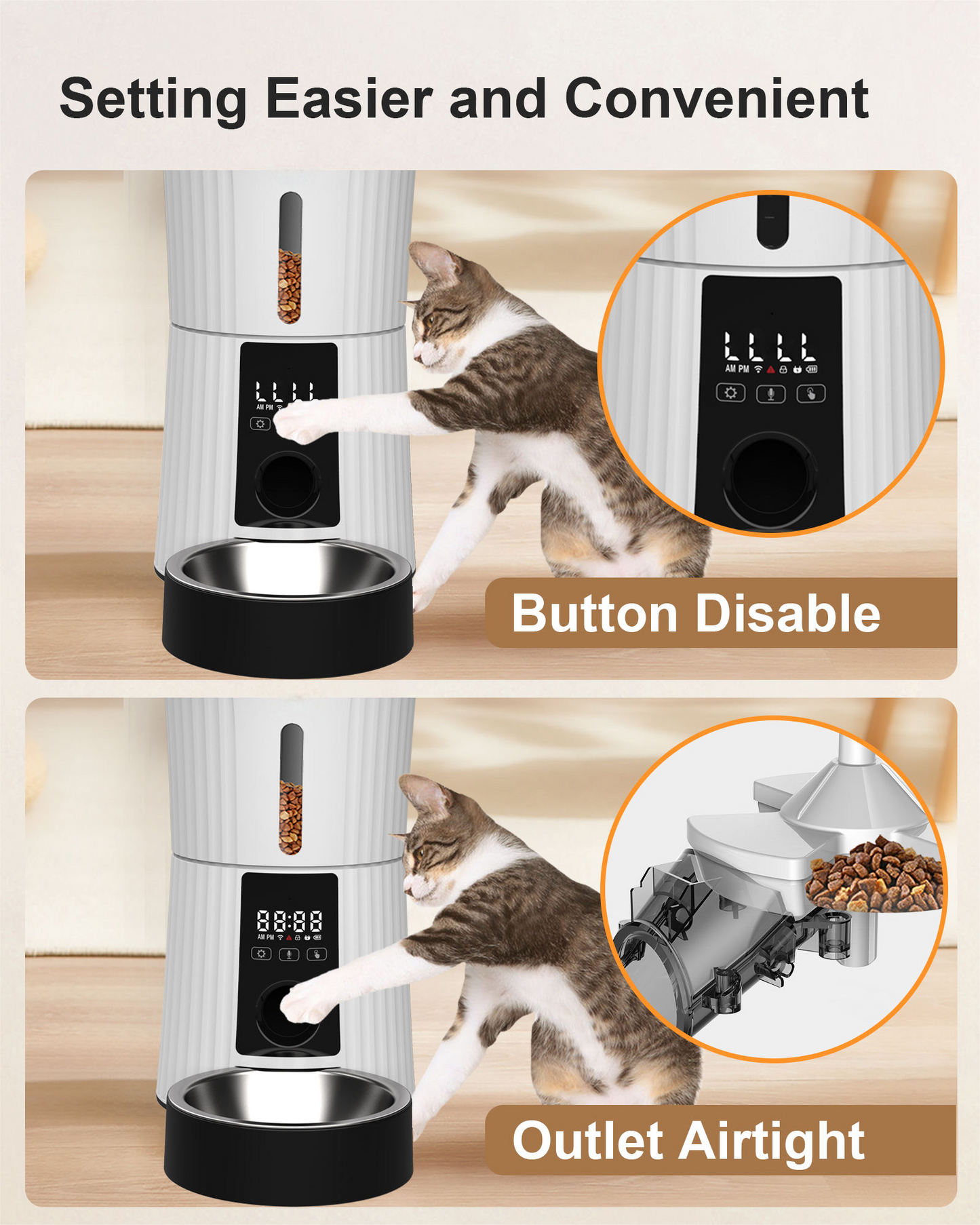 Setting Easier and Convenient

LLLL
AM PM

LLLL
AM PM

Button Disable

88:88
AM PM

Outlet Airtight